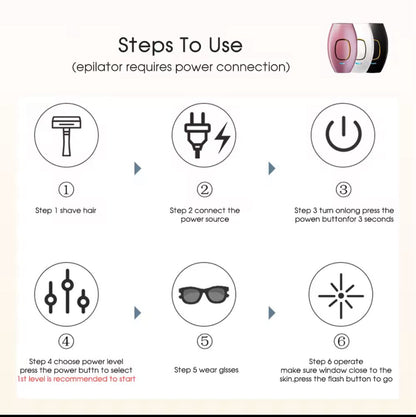 Steps To Use
(epilator requires power connection)

①
Step 1 shave hair

②
Step 2 connect the power source

③
Step 3 turn onlong press the powen buttonfor 3 seconds

④
Step 4 choose power level press the power buttn to select 1st level is recommended to start

⑤
Step 5 wear glsses

⑥
Step 6 operate make sure window close to the skin,press the flash button to go